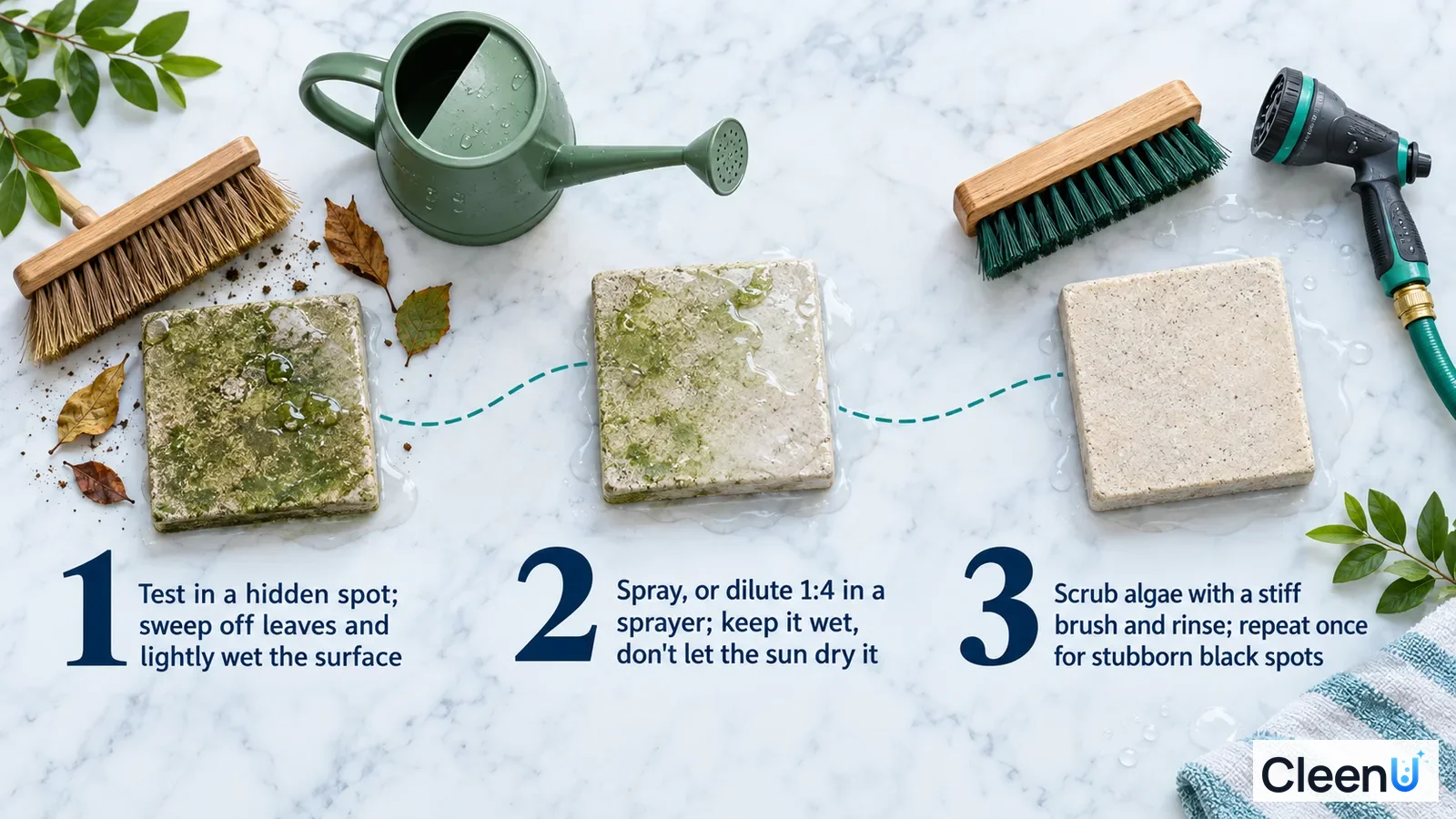 1 Test in a hidden spot; sweep off leaves and lightly wet the surface

2 Spray, or dilute 1:4 in a sprayer; keep it wet, don't let the sun dry it

3 Scrub algae with a stiff brush and rinse; repeat once for stubborn black spots

CleenU