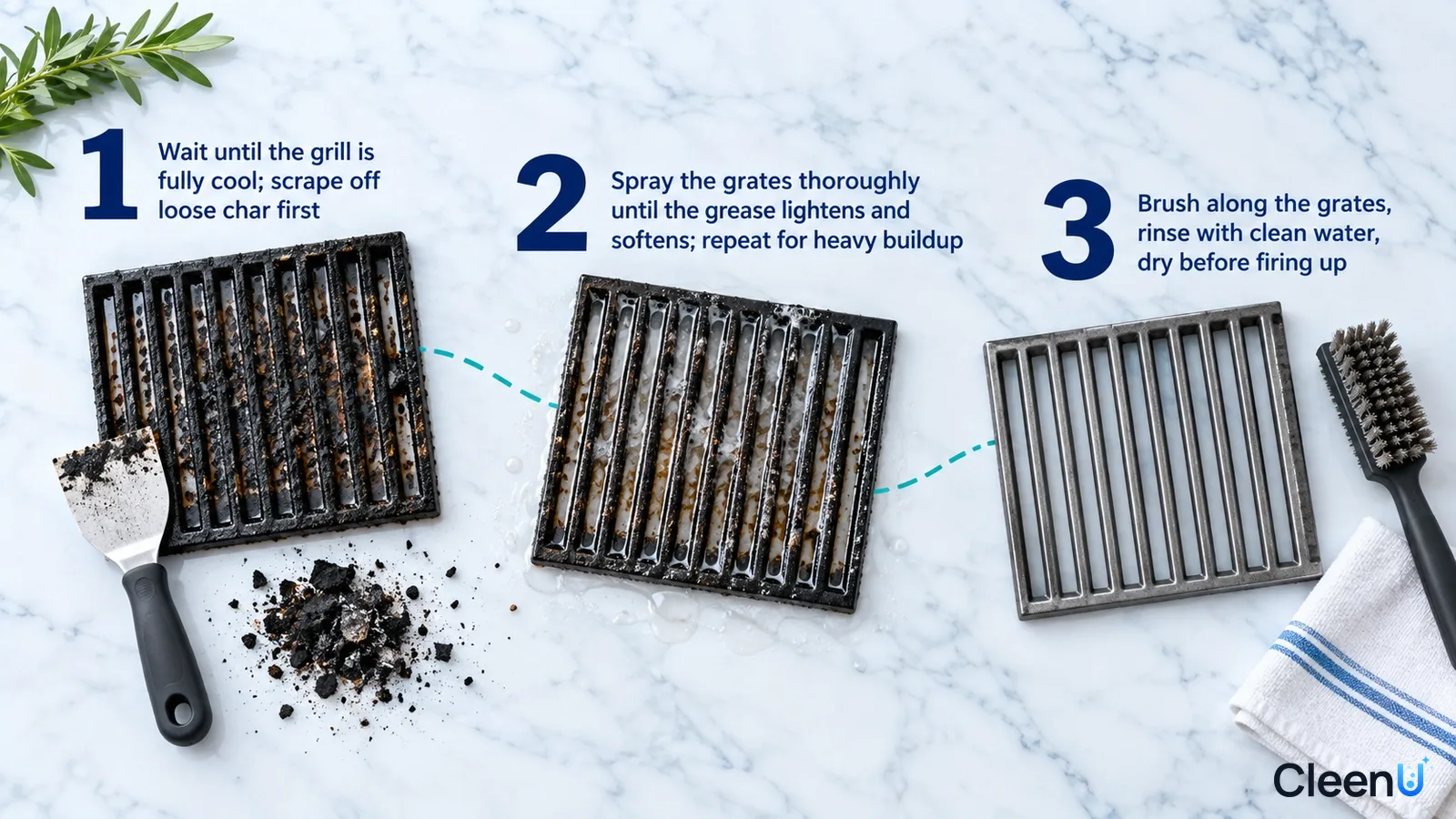 1

Wait until the grill is fully cool; scrape off loose char first

2

Spray the grates thoroughly until the grease lightens and softens; repeat for heavy buildup

3

Brush along the grates, rinse with clean water, dry before firing up

CleenU